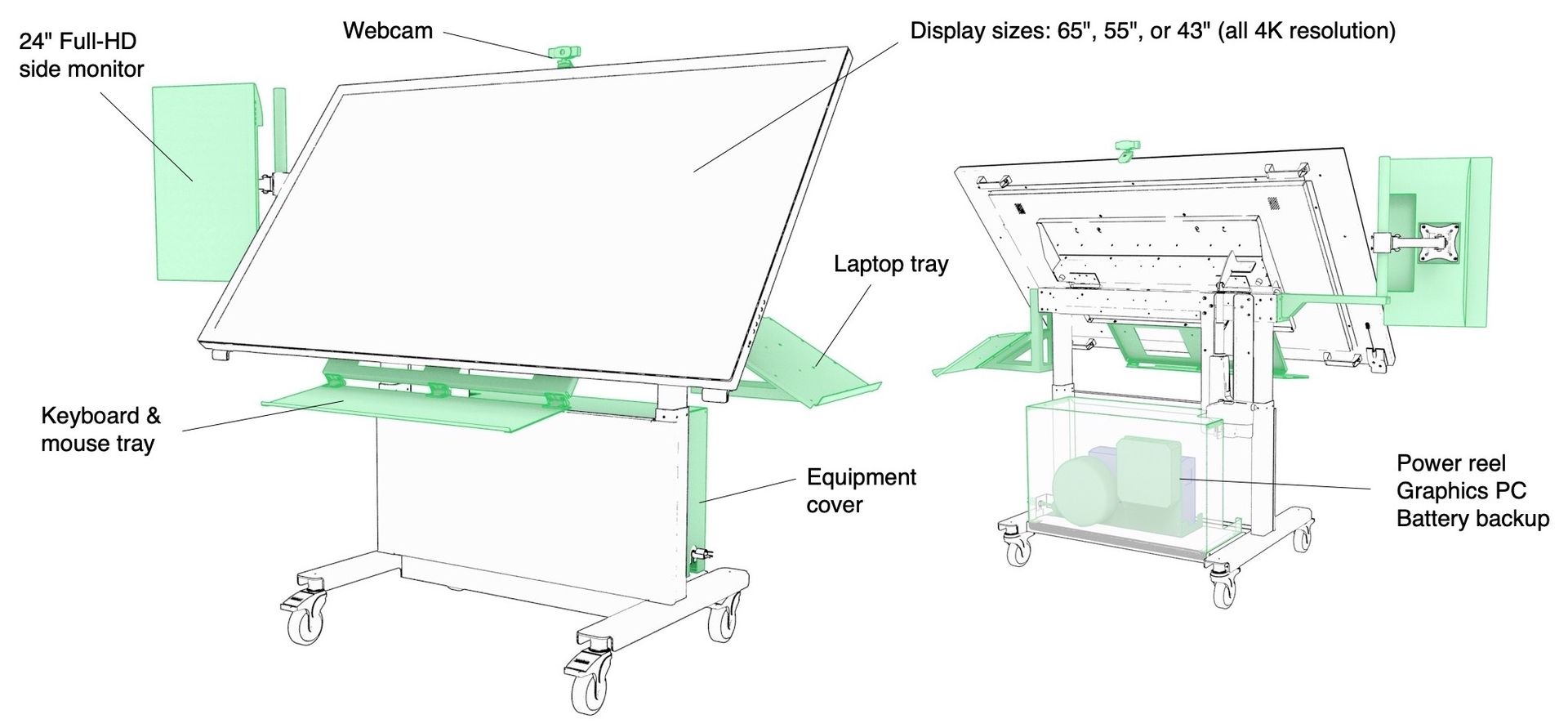 24" Full-HD side monitor

Webcam

Display sizes: 65", 55", or 43" (all 4K resolution)

Laptop tray

Keyboard & mouse tray

Equipment cover

Power reel
Graphics PC
Battery backup